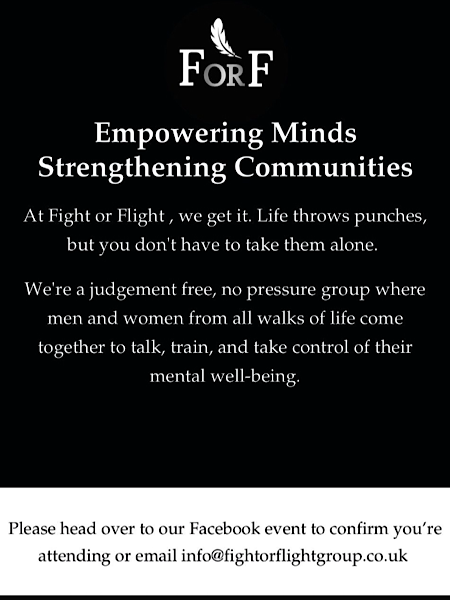 FORF

Empowering Minds
Strengthening Communities

At Fight or Flight , we get it. Life throws punches, but you don't have to take them alone.

We're a judgement free, no pressure group where men and women from all walks of life come together to talk, train, and take control of their mental well-being.

Please head over to our Facebook event to confirm you're attending or email info@fightorflightgroup.co.uk